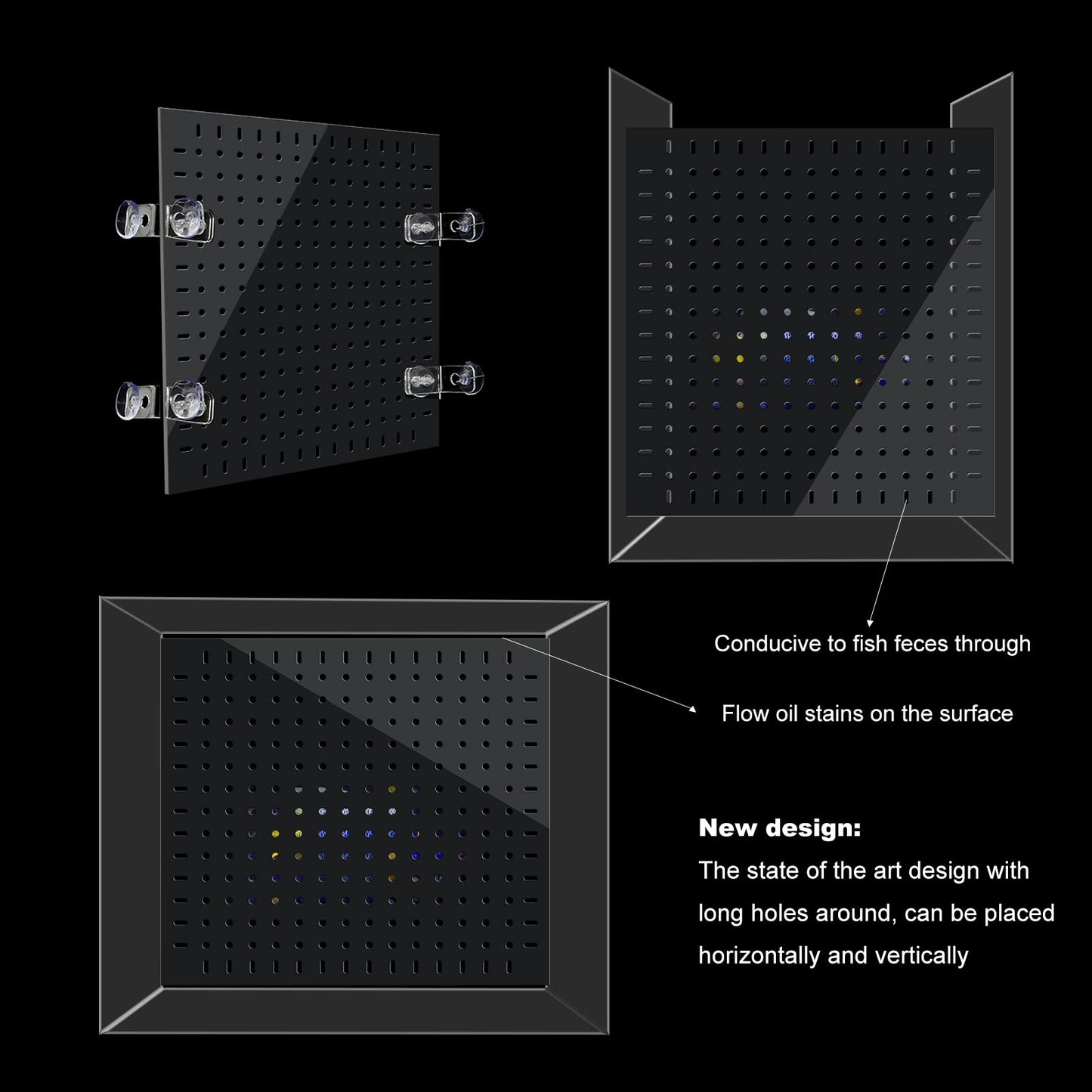 Conducive to fish feces through

Flow oil stains on the surface

New design:
The state of the art design with long holes around, can be placed horizontally and vertically